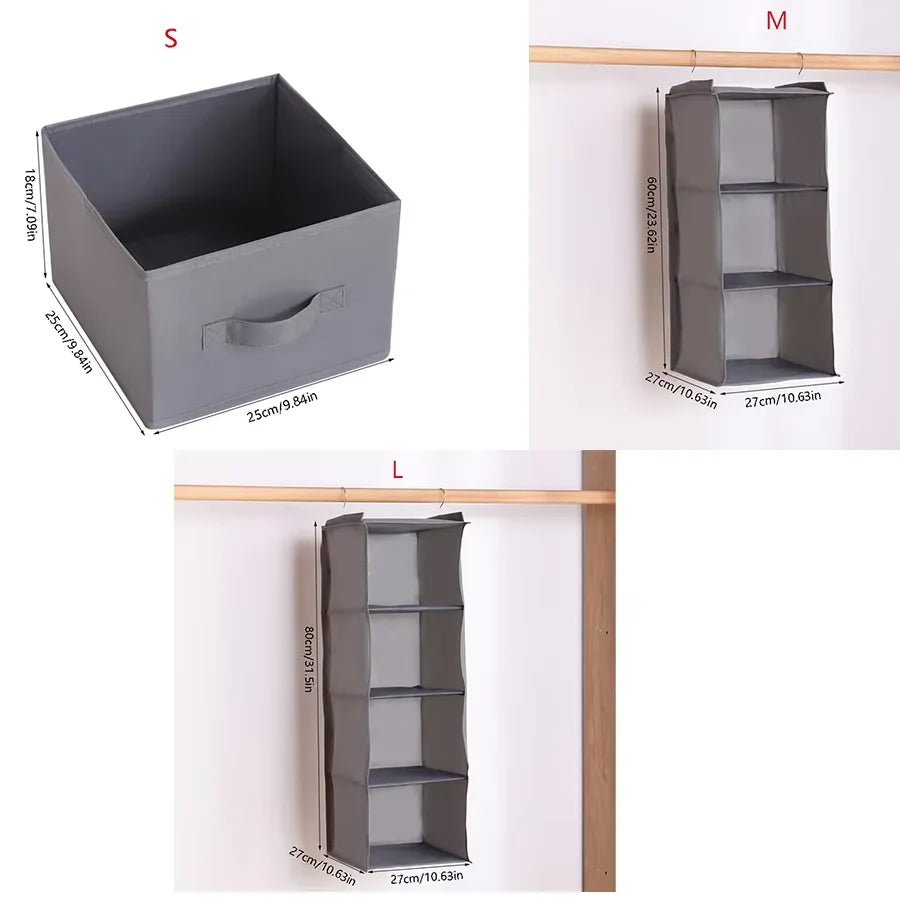 S

18cm/7.09in

25cm/9.84in

25cm/9.84in

M

60cm/23.62in

27cm/10.63in

27cm/10.63in

L

80cm/31.5in

27cm/10.63in

27cm/10.63in